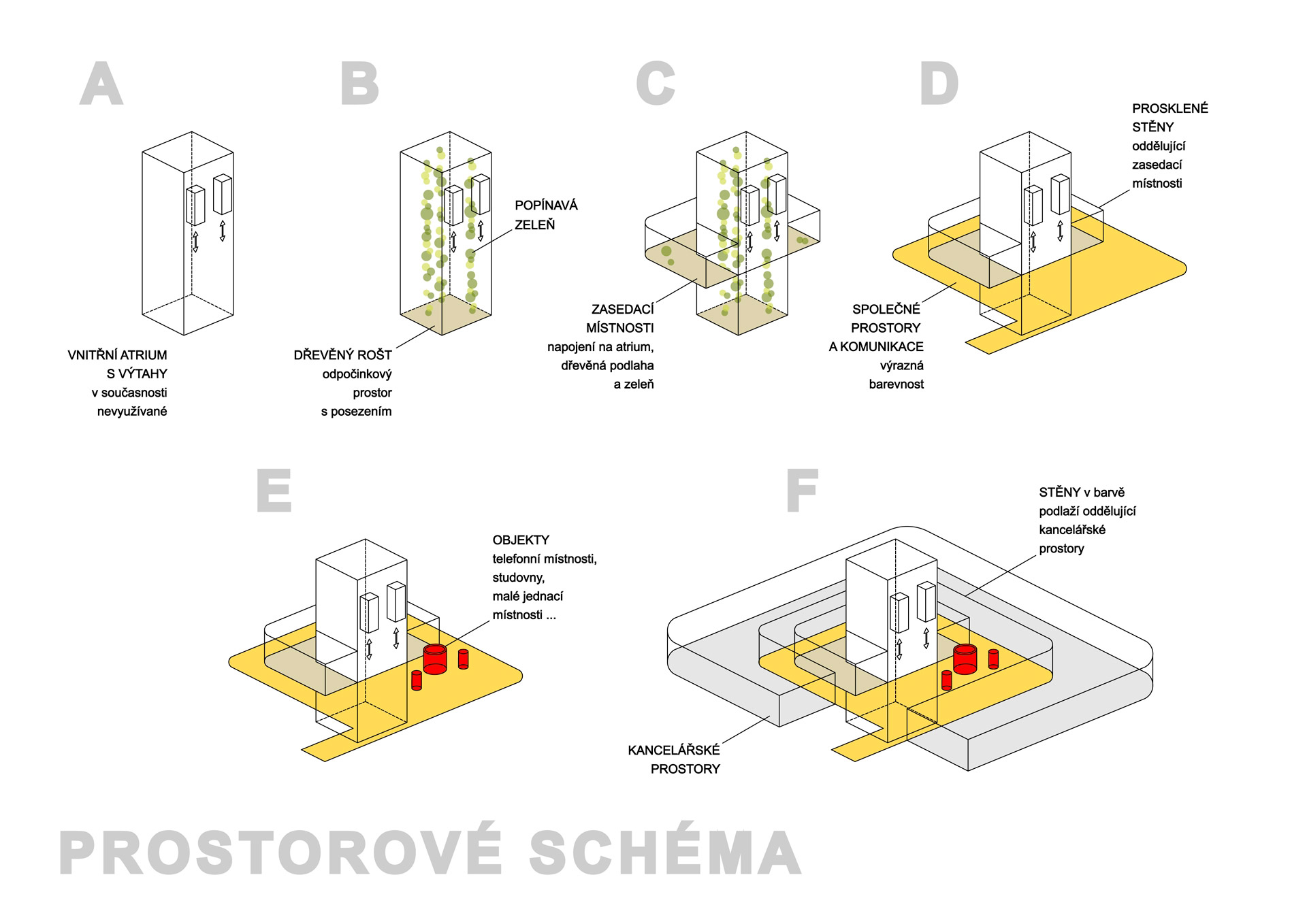 A

VNITŘNÍ ATRIUM
S VÝTAHY
v současnosti
nevyužívané

B

POPÍNAVÁ
ZELEŇ

DŘEVĚNÝ ROŠT
odpočinkový
prostor
s posezením

C

ZASEDACÍ
MÍSTNOSTI
napojení na atrium,
dřevěná podlaha
a zeleň

D

PROSKLENÉ
STĚNY
oddělující
zasedací
místnosti

SPOLEČNÉ
PROSTORY
A KOMUNIKACE
výrazná
barevnost

E

OBJEKTY
telefonní místnosti,
studovny,
malé jednací
místnosti ...

F

STĚNY v barvě
podlaží oddělující
kancelářské
prostory

KANCELÁŘSKÉ
PROSTORY

PROSTOROVÉ SCHÉMA