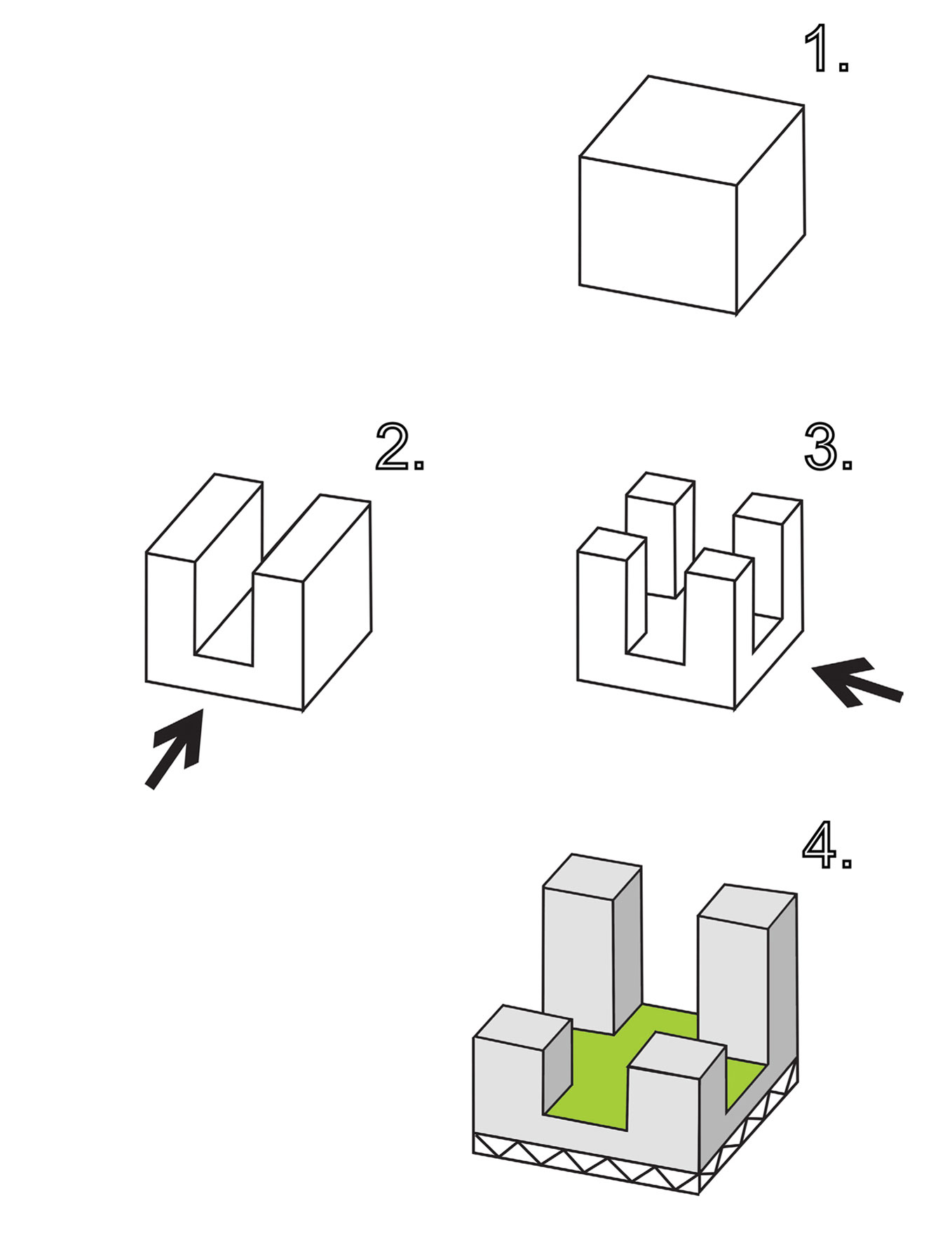 1.

2.

3.

4.